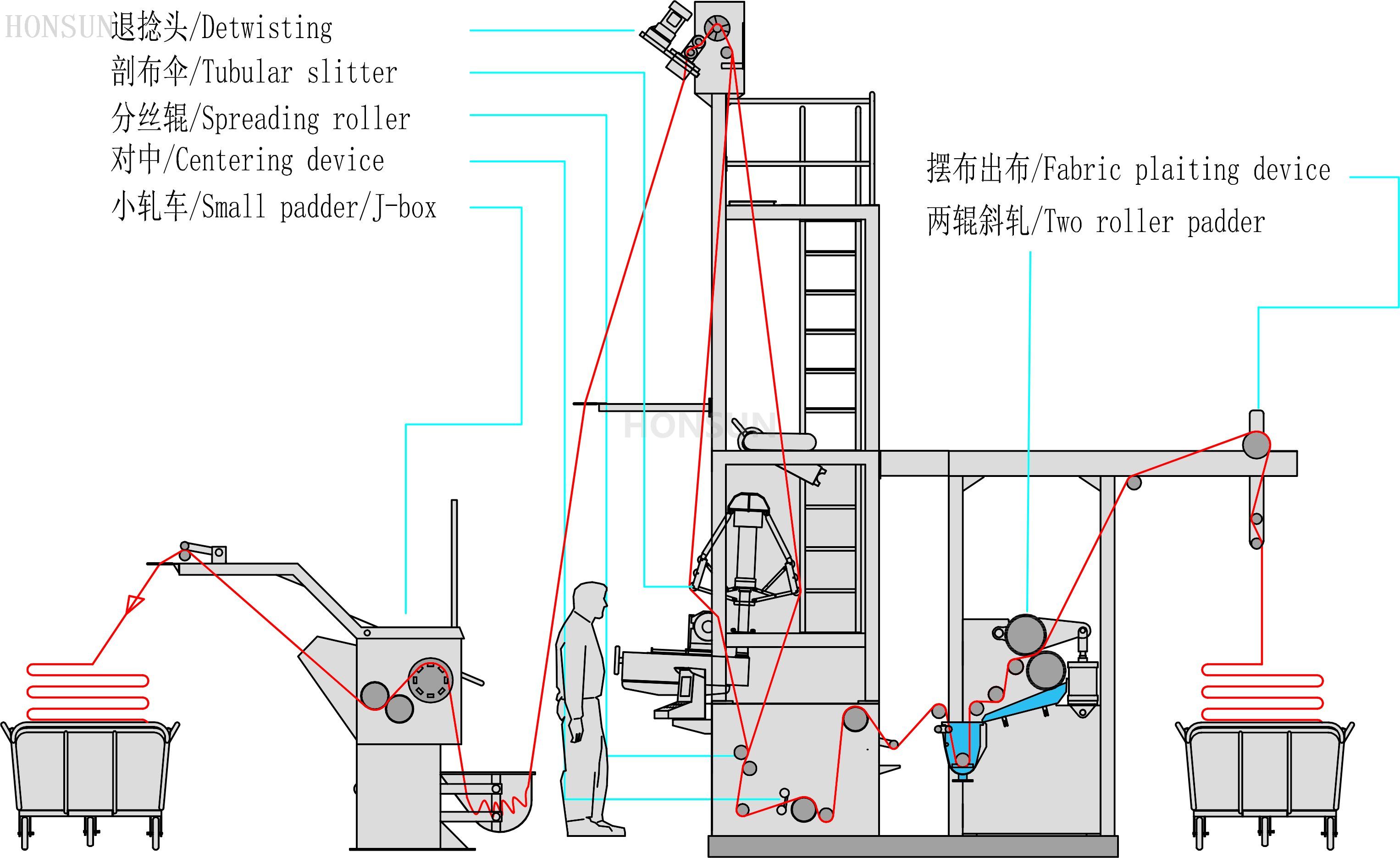 HONSUN
退捻头/Detwisting
剖布伞/Tubular slitter
分丝辊/Spreading roller
对中/Centering device
小轧车/Small padder/J-box

摆布出布/Fabric plaiting device
两辊斜轧/Two roller padder

HONSUN